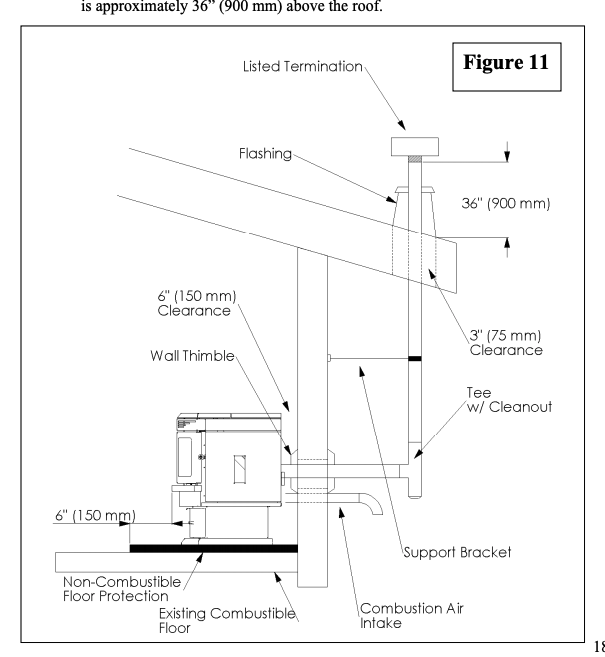 is approximately 36" (900 mm) above the roof.

Figure 11

Listed Termination

Flashing

36" (900 mm)

6" (150 mm) Clearance

3" (75 mm) Clearance

Wall Thimble

Tee w/ Cleanout

6" (150 mm)

Support Bracket

Non-Combustible Floor Protection

Existing Combustible Floor

Combustion Air Intake

18