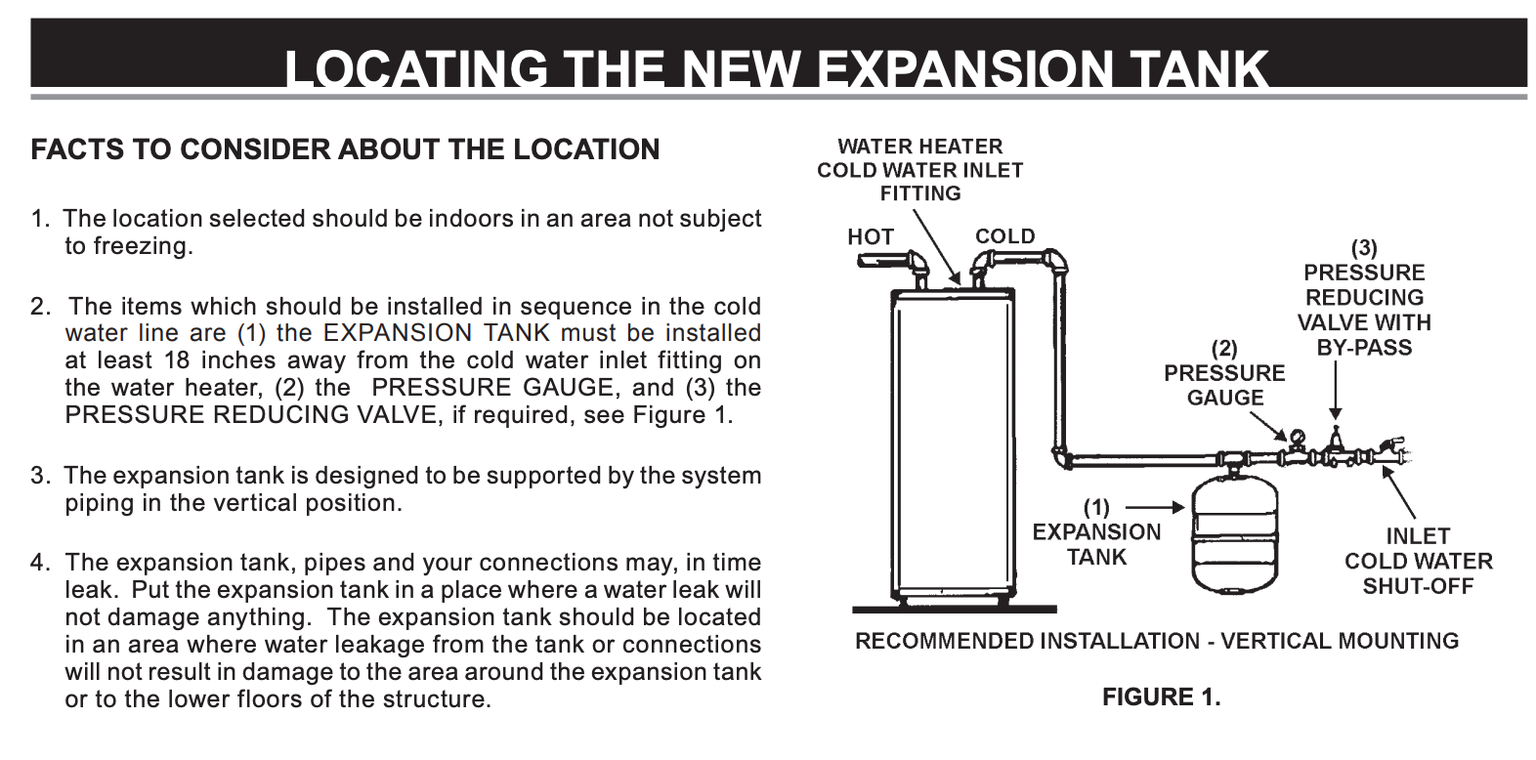 LOCATING THE NEW EXPANSION TANK

FACTS TO CONSIDER ABOUT THE LOCATION

1. The location selected should be indoors in an area not subject to freezing.

2. The items which should be installed in sequence in the cold water line are (1) the EXPANSION TANK must be installed at least 18 inches away from the cold water inlet fitting on the water heater, (2) the PRESSURE GAUGE, and (3) the PRESSURE REDUCING VALVE, if required, see Figure 1.

3. The expansion tank is designed to be supported by the system piping in the vertical position.

4. The expansion tank, pipes and your connections may, in time leak. Put the expansion tank in a place where a water leak will not damage anything. The expansion tank should be located in an area where water leakage from the tank or connections will not result in damage to the area around the expansion tank or to the lower floors of the structure.

WATER HEATER COLD WATER INLET FITTING

HOT

COLD

(3) PRESSURE REDUCING VALVE WITH BY-PASS

(2) PRESSURE GAUGE

(1) EXPANSION TANK

INLET COLD WATER SHUT-OFF

RECOMMENDED INSTALLATION - VERTICAL MOUNTING

FIGURE 1.