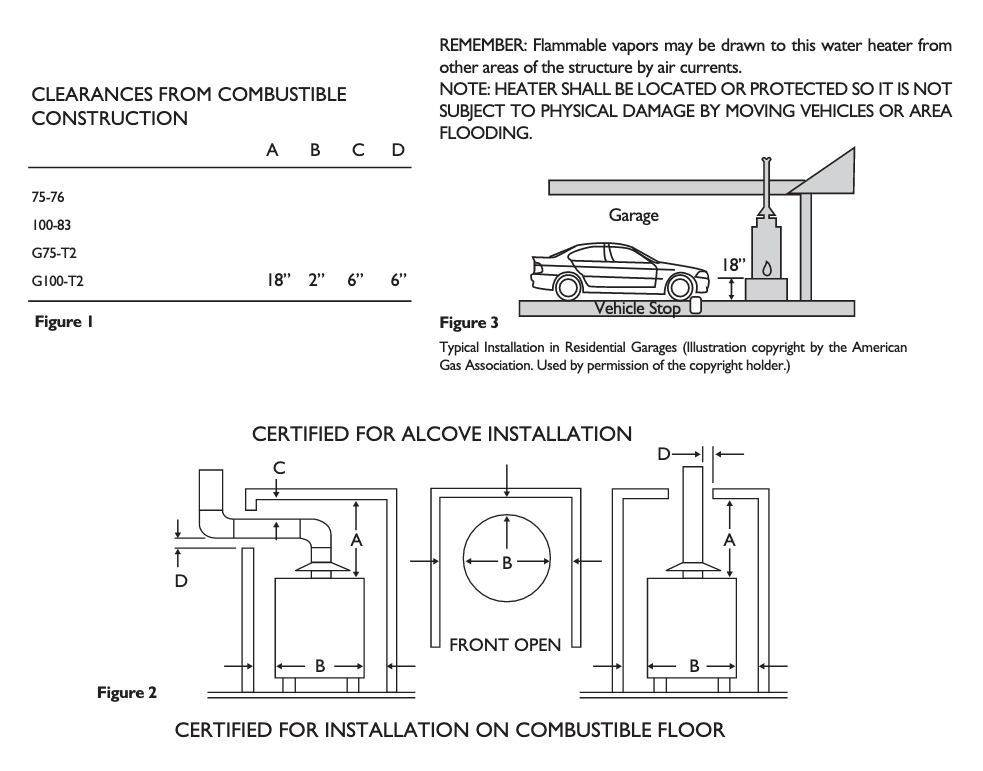 CLEARANCES FROM COMBUSTIBLE CONSTRUCTION

| | A | B | C | D |
|---|---|---|---|---|
| 75-76 | | | | |
| 100-83 | | | | |
| G75-T2 | | | | |
| G100-T2 | 18" | 2" | 6" | 6" |

Figure 1

REMEMBER: Flammable vapors may be drawn to this water heater from other areas of the structure by air currents.
NOTE: HEATER SHALL BE LOCATED OR PROTECTED SO IT IS NOT SUBJECT TO PHYSICAL DAMAGE BY MOVING VEHICLES OR AREA FLOODING.

Garage
18"
Vehicle Stop

Figure 3
Typical Installation in Residential Garages (Illustration copyright by the American Gas Association. Used by permission of the copyright holder.)

CERTIFIED FOR ALCOVE INSTALLATION
C
A
D
B
B
FRONT OPEN
D
A
B

Figure 2

CERTIFIED FOR INSTALLATION ON COMBUSTIBLE FLOOR