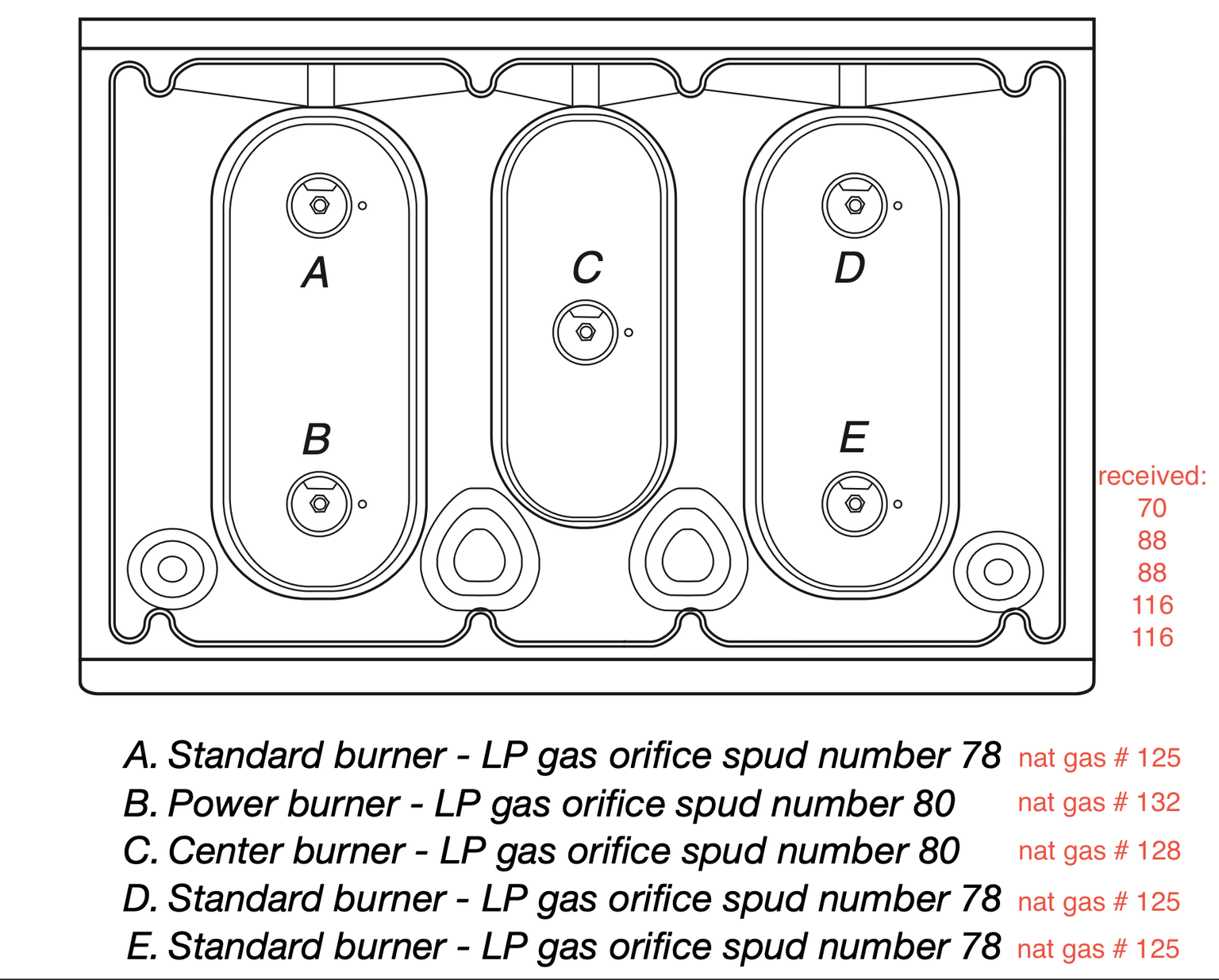 A

C

D

B

E

received:
70
88
88
116
116

A. Standard burner - LP gas orifice spud number 78 nat gas # 125
B. Power burner - LP gas orifice spud number 80 nat gas # 132
C. Center burner - LP gas orifice spud number 80 nat gas # 128
D. Standard burner - LP gas orifice spud number 78 nat gas # 125
E. Standard burner - LP gas orifice spud number 78 nat gas # 125